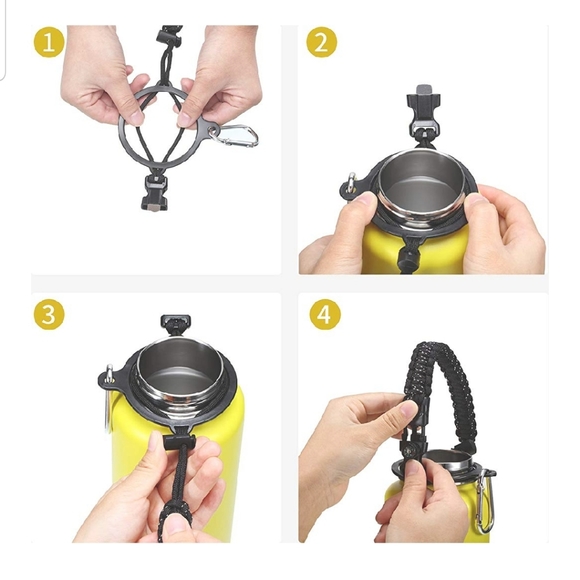 1

2

3

4